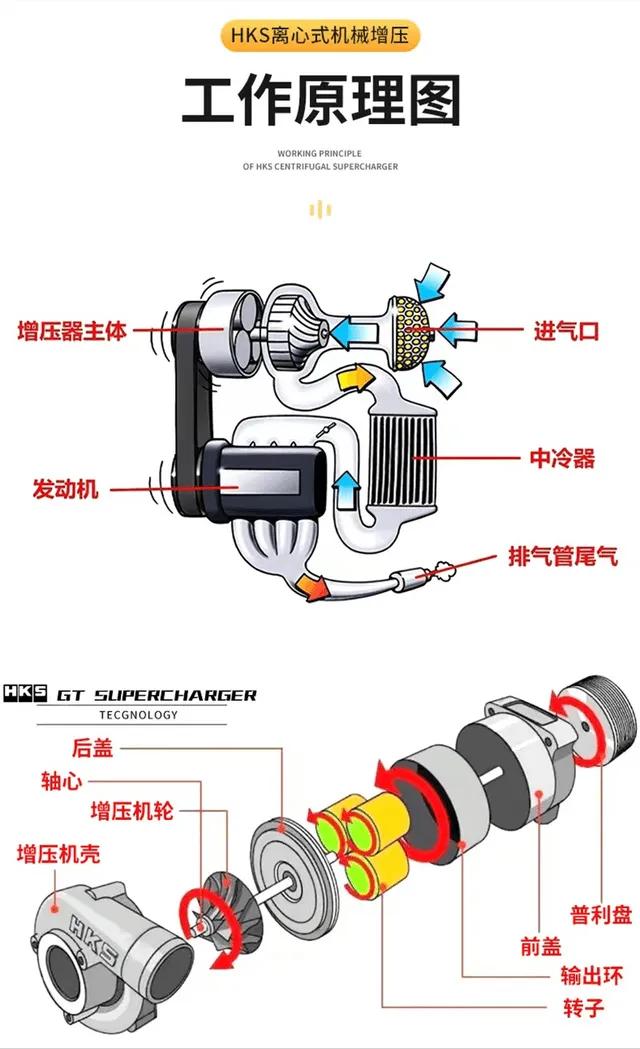 HKS离心式机械增压

工作原理图

WORKING PRINCIPLE
OF HKS CENTRIFUGAL SUPERCHARGER

增压器主体

进气口

中冷器

发动机

排气管尾气

HKS GT SUPERCHARGER
TECGNOLOGY

后盖

轴心

增压机轮

增压机壳

HKS

普利盘

前盖

输出环

转子