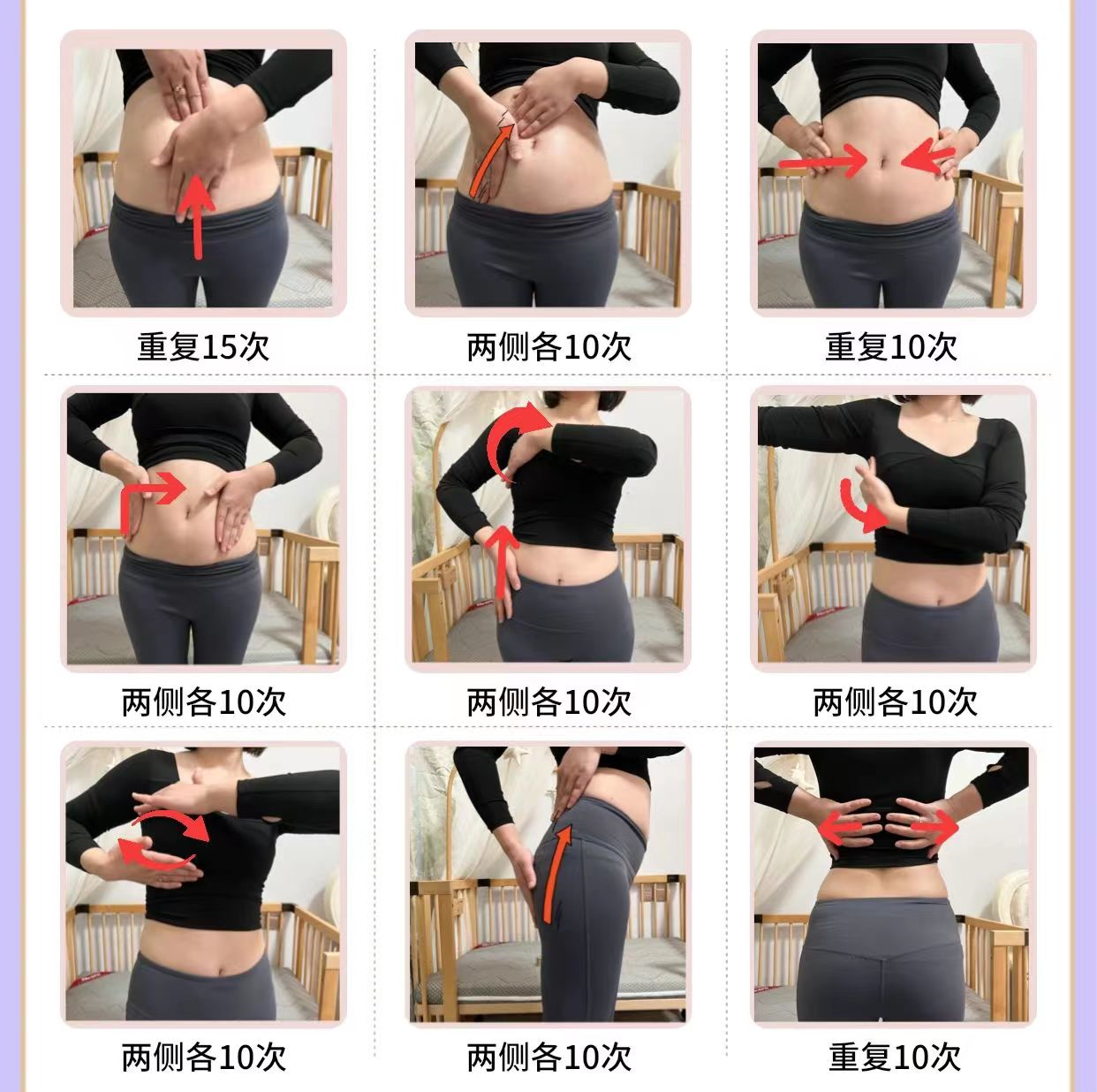 重复15次

两侧各10次

重复10次

两侧各10次

两侧各10次

两侧各10次

两侧各10次

两侧各10次

重复10次