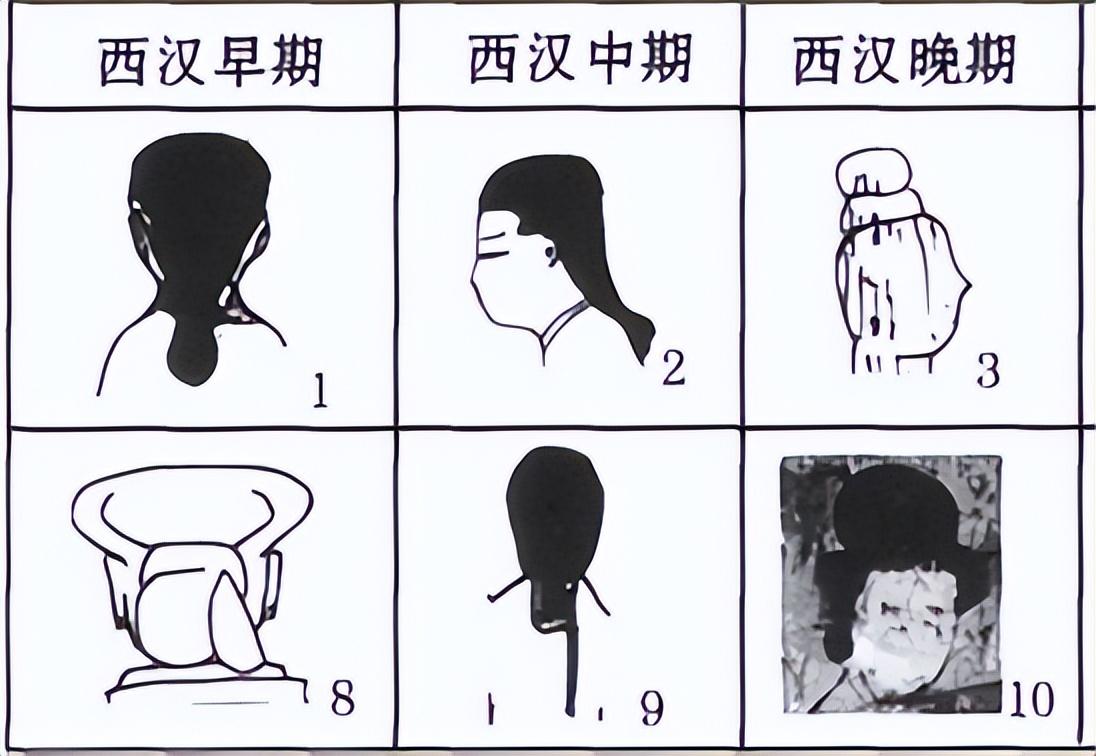 | 西汉早期 | 西汉中期 | 西汉晚期 |
|---|---|---|
| 1 | 2 | 3 |
| 8 | 9 | 10 |