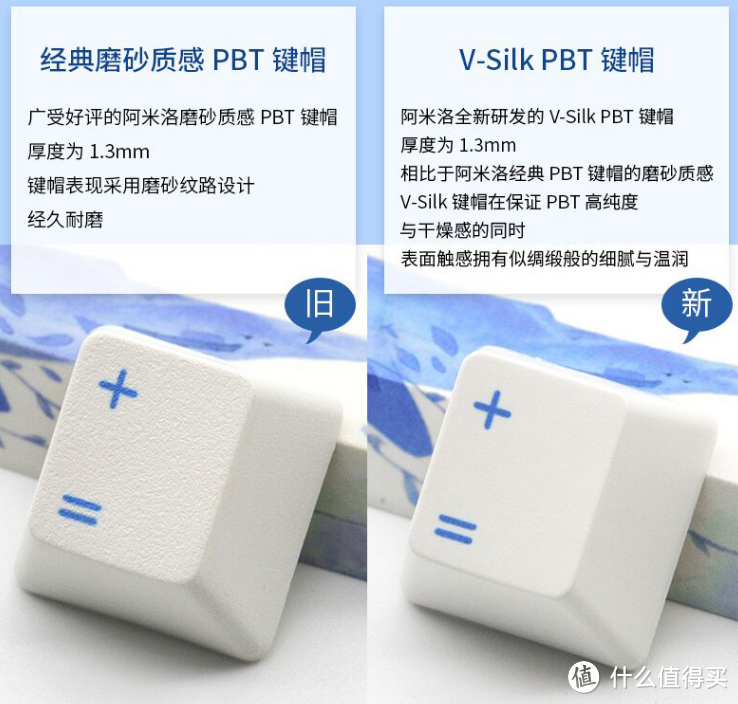 经典磨砂质感 PBT 键帽

广受好评的阿米洛磨砂质感 PBT 键帽
厚度为 1.3mm
键帽表现采用磨砂纹路设计
经久耐磨

旧

+
=

V-Silk PBT 键帽

阿米洛全新研发的 V-Silk PBT 键帽
厚度为 1.3mm
相比于阿米洛经典 PBT 键帽的磨砂质感
V-Silk 键帽在保证 PBT 高纯度
与干燥感的同时
表面触感拥有似绸缎般的细腻与温润

新

+
=

值 什么值得买