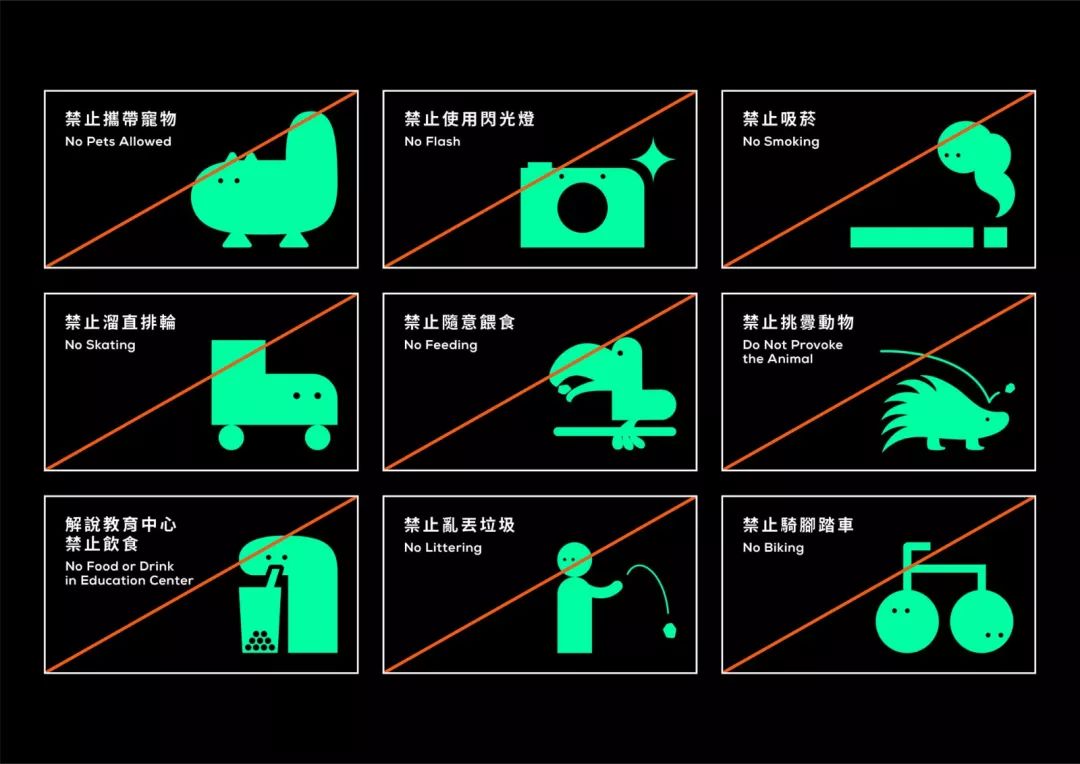 禁止攜帶寵物
No Pets Allowed

禁止使用閃光燈
No Flash

禁止吸菸
No Smoking

禁止溜直排輪
No Skating

禁止隨意餵食
No Feeding

禁止挑釁動物
Do Not Provoke the Animal

解說教育中心
禁止飲食
No Food or Drink in Education Center

禁止亂丟垃圾
No Littering

禁止騎腳踏車
No Biking