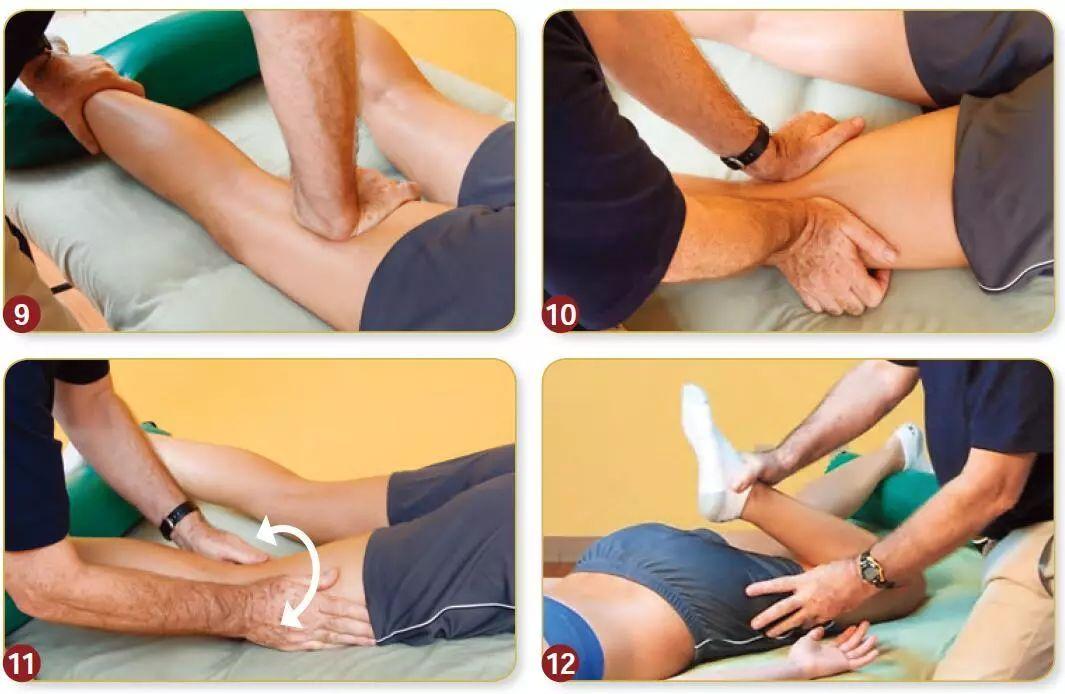 9

10

11

12