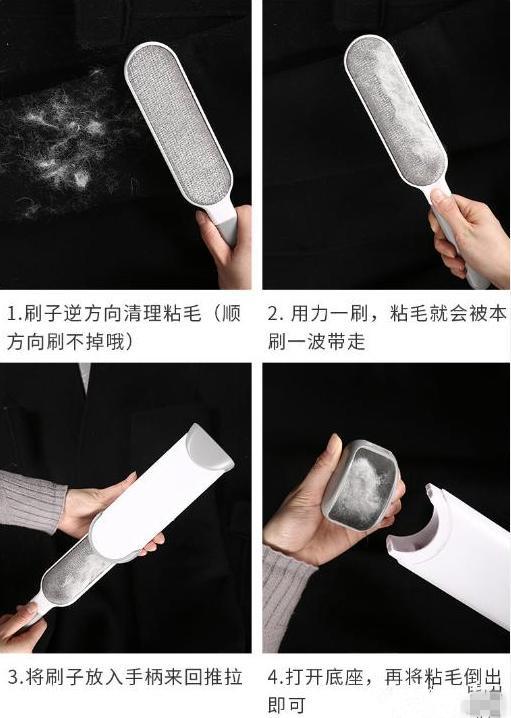 1.刷子逆方向清理粘毛（顺方向刷不掉哦）

2. 用力一刷，粘毛就会被本刷一波带走

3.将刷子放入手柄来回推拉

4.打开底座，再将粘毛倒出即可